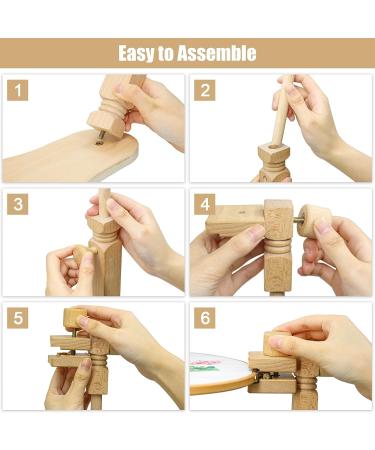 Easy to Assemble

1

2

3

4

5

6