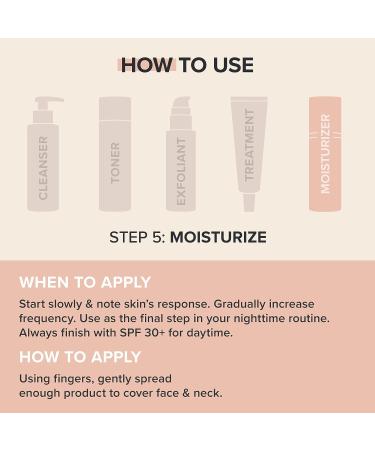 HOW TO USE

CLEANSER

TONER

EXFOLIANT

TREATMENT

MOISTURIZER

STEP 5: MOISTURIZE

WHEN TO APPLY

Start slowly & note skin's response. Gradually increase frequency. Use as the final step in your nighttime routine. Always finish with SPF 30+ for daytime.

HOW TO APPLY

Using fingers, gently spread enough product to cover face & neck.