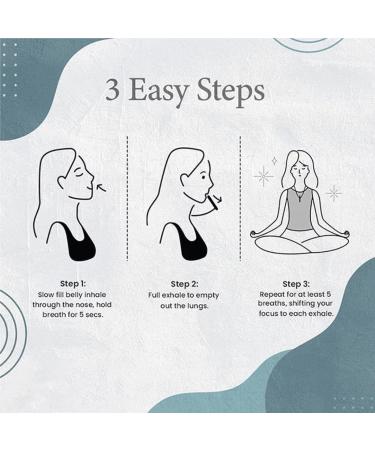 3 Easy Steps

Step 1:
Slow fill belly inhale through the nose, hold breath for 5 secs.

Step 2:
Full exhale to empty out the lungs.

Step 3:
Repeat for at least 5 breaths, shifting your focus to each exhale.