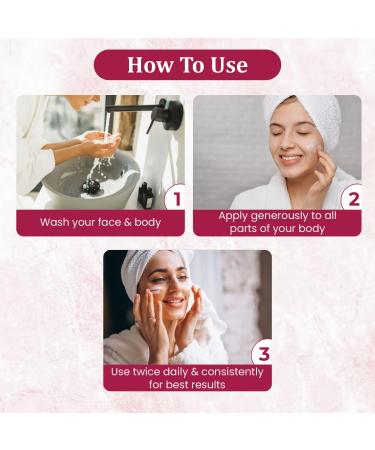 How To Use

1

Wash your face & body

2

Apply generously to all parts of your body

3

Use twice daily & consistently for best results