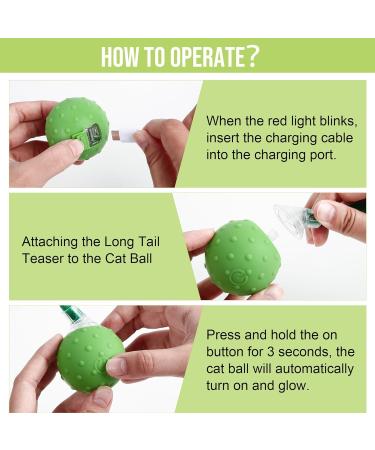 HOW TO OPERATE?

When the red light blinks, insert the charging cable into the charging port.

Attaching the Long Tail Teaser to the Cat Ball

Press and hold the on button for 3 seconds, the cat ball will automatically turn on and glow.