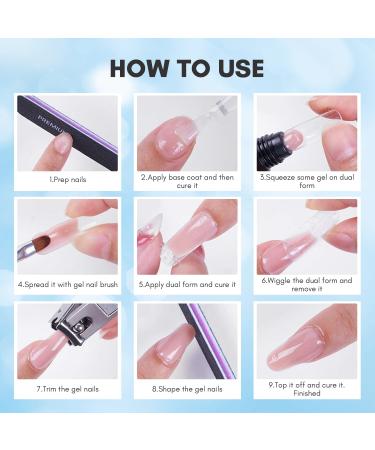 HOW TO USE

PREMIU

1.Prep nails

2.Apply base coat and then cure it

3.Squeeze some gel on dual form

4.Spread it with gel nail brush

5.Apply dual form and cure it

6.Wiggle the dual form and remove it

7.Trim the gel nails

8.Shape the gel nails

9.Top it off and cure it. Finished