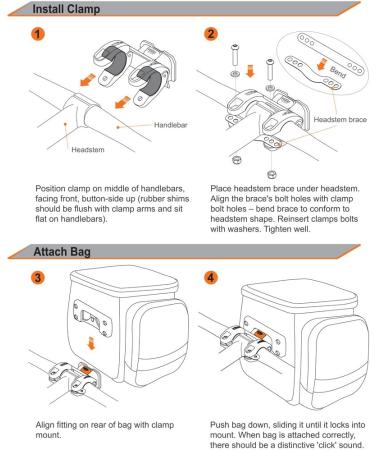 Install Clamp

1

Handlebar

Headstem

Position clamp on middle of handlebars, facing front, button-side up (rubber shims should be flush with clamp arms and sit flat on handlebars).

2

Bend

Headstem brace

Place headstem brace under headstem. Align the brace's bolt holes with clamp bolt holes – bend brace to conform to headstem shape. Reinsert clamps bolts with washers. Tighten well.

Attach Bag

3

Align fitting on rear of bag with clamp mount.

4

Push bag down, sliding it until it locks into mount. When bag is attached correctly, there should be a distinctive 'click' sound.