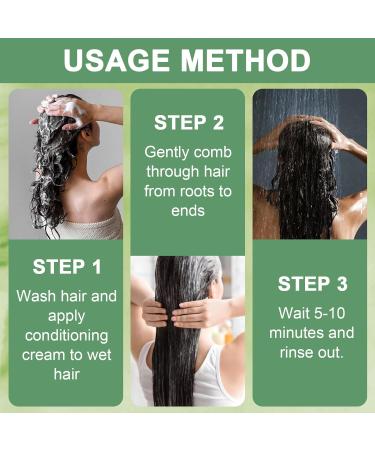 USAGE METHOD

STEP 1
Wash hair and apply conditioning cream to wet hair

STEP 2
Gently comb through hair from roots to ends

STEP 3
Wait 5-10 minutes and rinse out.