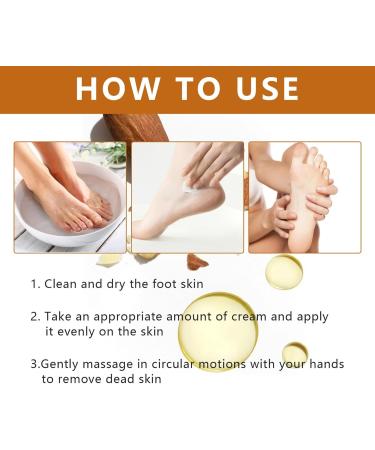 HOW TO USE

1. Clean and dry the foot skin

2. Take an appropriate amount of cream and apply it evenly on the skin

3.Gently massage in circular motions with your hands to remove dead skin