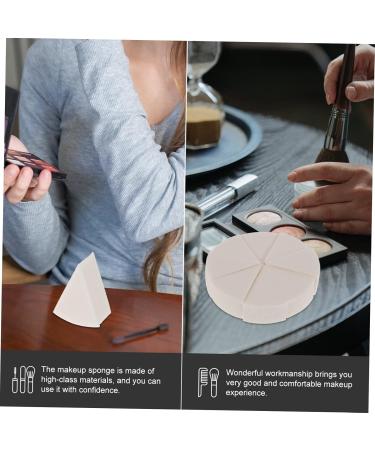 The makeup sponge is made of high-class materials, and you can use it with confidence.

Wonderful workmanship brings you very good and comfortable makeup experience.