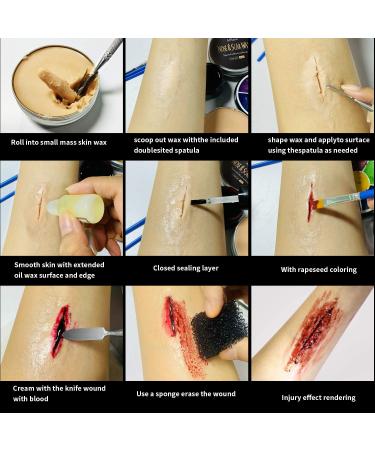 Roll into small mass skin wax

scoop out wax withthe included doublesited spatula

shape wax and applyto surtace using thespatula as needed

Smooth skin with extended oil wax surface and edge

Closed sealing layer

With rapeseed coloring

Cream with the knife wound with blood

Use a sponge erase the wound

Injury effect rendering