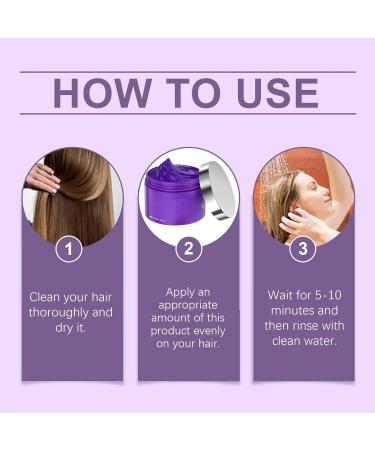 HOW TO USE

1

Clean your hair thoroughly and dry it.

2

Apply an appropriate amount of this product evenly on your hair.

3

Wait for 5-10 minutes and then rinse with clean water.