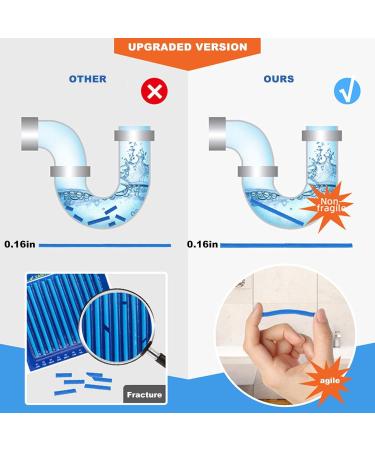 UPGRADED VERSION

OTHER

0.16in

Fracture

OURS

Non fragile

0.16in

agile