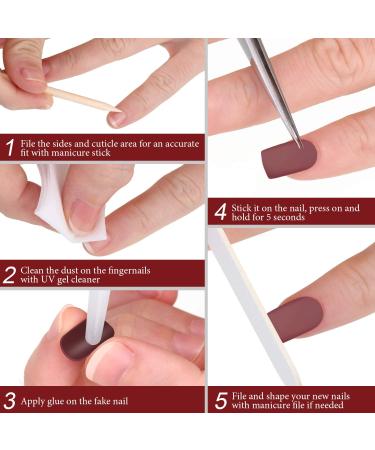 1 File the sides and cuticle area for an accurate fit with manicure stick

2 Clean the dust on the fingernails with UV gel cleaner

3 Apply glue on the fake nail

4 Stick it on the nail, press on and hold for 5 seconds

5 File and shape your new nails with manicure file if needed