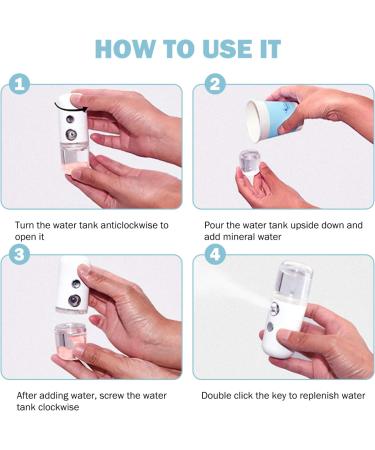 HOW TO USE IT

1

Turn the water tank anticlockwise to open it

2

Pour the water tank upside down and add mineral water

3

After adding water, screw the water tank clockwise

4

Double click the key to replenish water