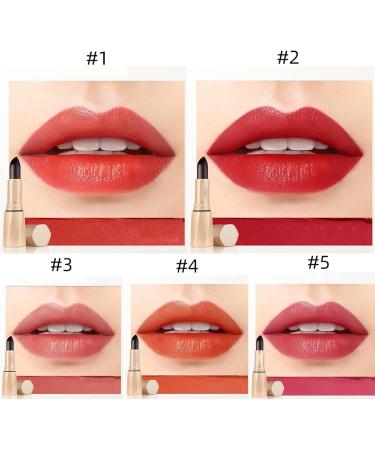 #1

#2

#3

#4

#5