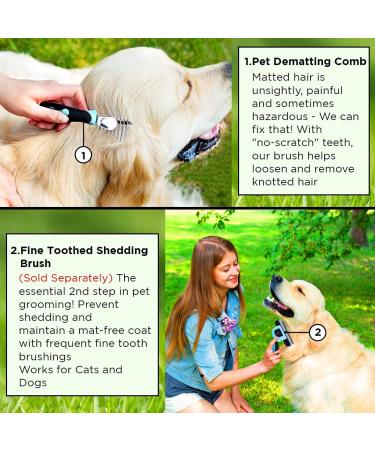 1

1.Pet Dematting Comb

Matted hair is unsightly, painful and sometimes hazardous - We can fix that! With "no-scratch" teeth, our brush helps loosen and remove knotted hair

2.Fine Toothed Shedding Brush

(Sold Separately) The essential 2nd step in pet grooming! Prevent shedding and maintain a mat-free coat with frequent fine tooth brushings
Works for Cats and Dogs

2