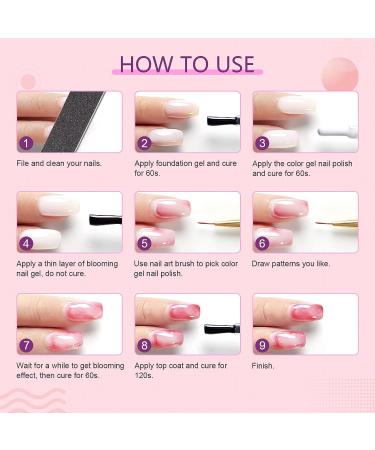 HOW TO USE

1

File and clean your nails.

2

Apply foundation gel and cure for 60s.

3

Apply the color gel nail polish and cure for 60s.

4

Apply a thin layer of blooming nail gel, do not cure.

5

Use nail art brush to pick color gel nail polish.

6

Draw patterns you like.

7

Wait for a while to get blooming effect, then cure for 60s.

8

Apply top coat and cure for 120s.

9

Finish.