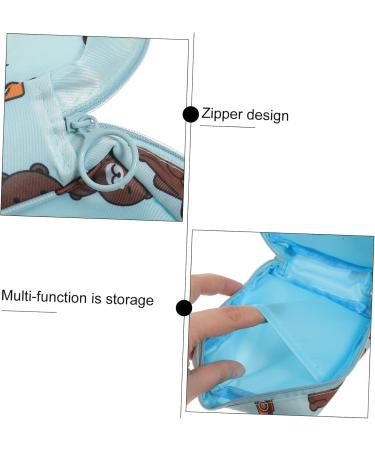 Zipper design

Multi-function is storage