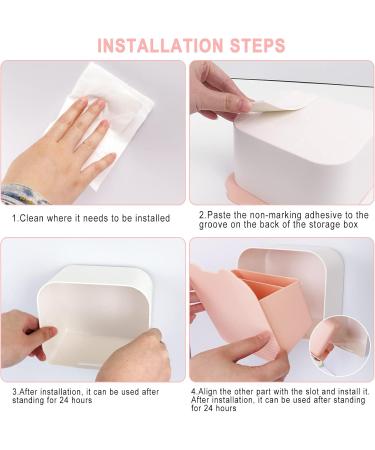 INSTALLATION STEPS

1.Clean where it needs to be installed

2.Paste the non-marking adhesive to the groove on the back of the storage box

3.After installation, it can be used after standing for 24 hours

4.Align the other part with the slot and install it. After installation, it can be used after standing for 24 hours