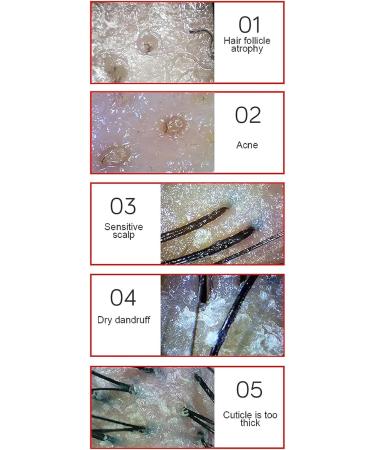 01
Hair follicle atrophy

02
Acne

03
Sensitive scalp

04
Dry dandruff

05
Cuticle is too thick