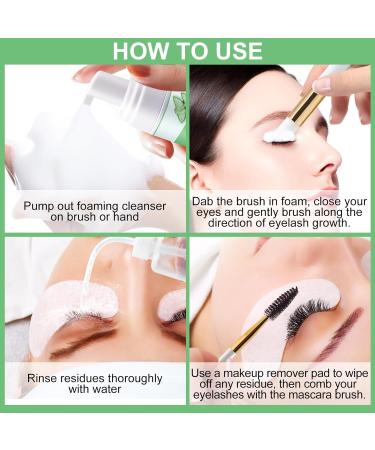 HOW TO USE

Pump out foaming cleanser on brush or hand

Dab the brush in foam, close your eyes and gently brush along the direction of eyelash growth.

Rinse residues thoroughly with water

Use a makeup remover pad to wipe off any residue, then comb your eyelashes with the mascara brush.