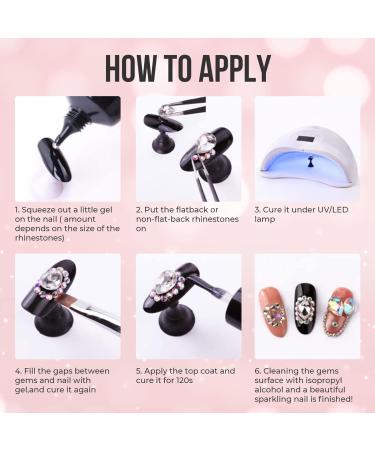 HOW TO APPLY

1. Squeeze out a little gel on the nail ( amount depends on the size of the rhinestones)

2. Put the flatback or non-flat-back rhinestones on

3. Cure it under UV/LED lamp

4. Fill the gaps between gems and nail with gel,and cure it again

5. Apply the top coat and cure it for 120s

6. Cleaning the gems surface with isopropyl alcohol and a beautiful sparkling nail is finished!