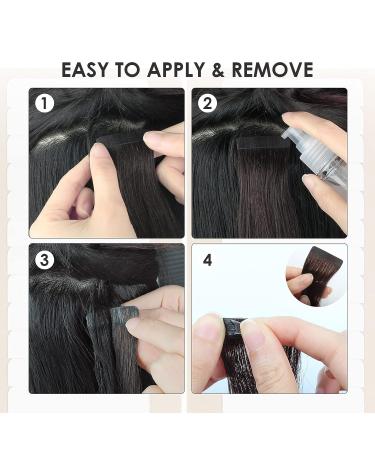 EASY TO APPLY & REMOVE

1

2

3

4