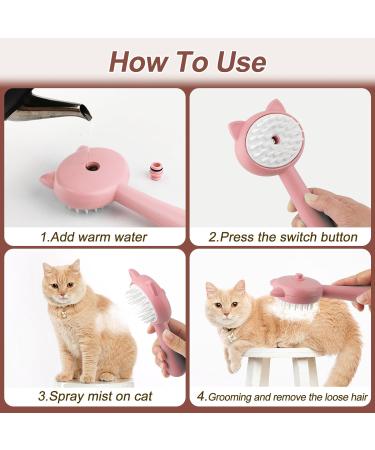 How To Use

1.Add warm water

2.Press the switch button

3.Spray mist on cat

4.Grooming and remove the loose hair