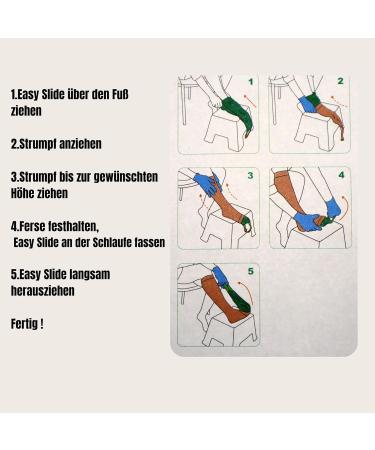 1.Easy Slide über den Fuß ziehen

2.Strumpf anziehen

3.Strumpf bis zur gewünschten Höhe ziehen

4.Ferse festhalten,
Easy Slide an der Schlaufe fassen

5.Easy Slide langsam herausziehen

Fertig !

1

2

3

4

5