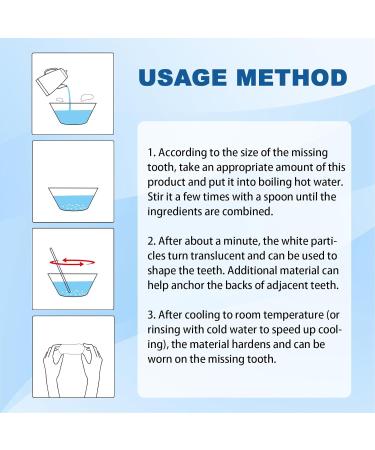 USAGE METHOD

1. According to the size of the missing tooth, take an appropriate amount of this product and put it into boiling hot water. Stir it a few times with a spoon until the ingredients are combined.

2. After about a minute, the white particles turn translucent and can be used to shape the teeth. Additional material can help anchor the backs of adjacent teeth.

3. After cooling to room temperature (or rinsing with cold water to speed up cooling), the material hardens and can be worn on the missing tooth.