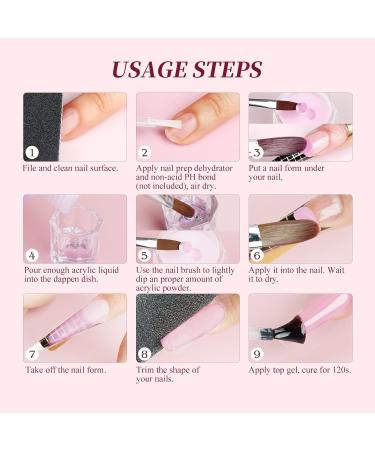 USAGE STEPS

1
File and clean nail surface.

2
Apply nail prep dehydrator and non-acid PH bond (not included), air dry.

3
Put a nail form under your nail.

4
Pour enough acrylic liquid into the dappen dish.

5
Use the nail brush to lightly dip an proper amount of acrylic powder.

6
Apply it into the nail. Wait it to dry.

7
Take off the nail form.

8
Trim the shape of your nails.

9
Apply top gel, cure for 120s.