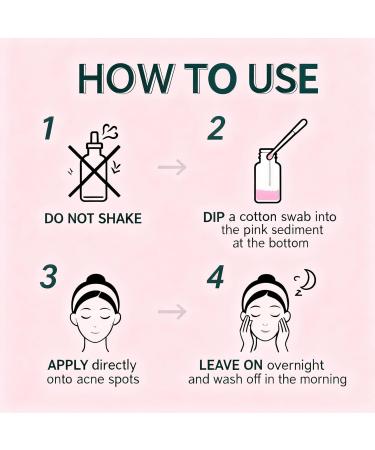 HOW TO USE

1

DO NOT SHAKE

2

DIP a cotton swab into the pink sediment at the bottom

3

APPLY directly onto acne spots

4

LEAVE ON overnight and wash off in the morning