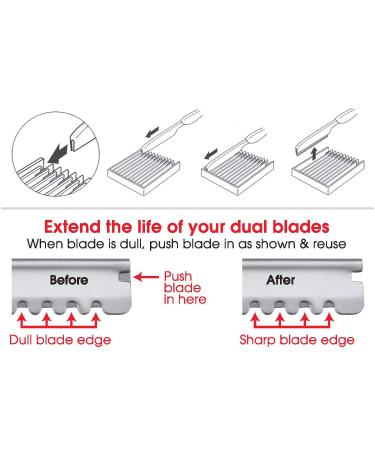 Extend the life of your dual blades

When blade is dull, push blade in as shown & reuse

Before

Push blade in here

Dull blade edge

After

Sharp blade edge