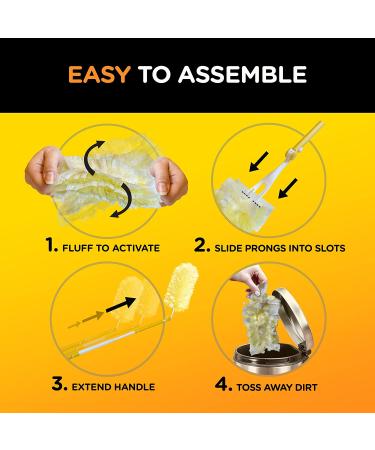 EASY TO ASSEMBLE

1. FLUFF TO ACTIVATE

2. SLIDE PRONGS INTO SLOTS

3. EXTEND HANDLE

4. TOSS AWAY DIRT