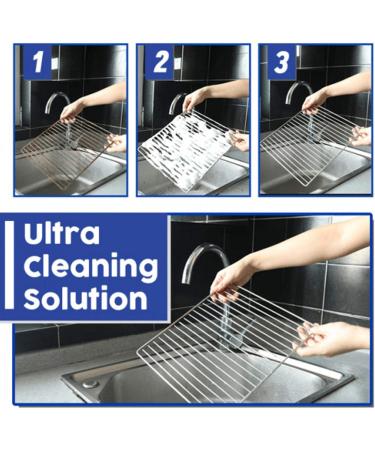 1

2

3

Ultra Cleaning Solution