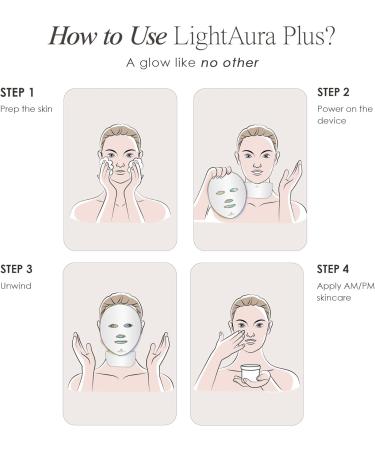 How to Use LightAura Plus?

A glow like no other

STEP 1
Prep the skin

STEP 2
Power on the device

STEP 3
Unwind

STEP 4
Apply AM/PM skincare