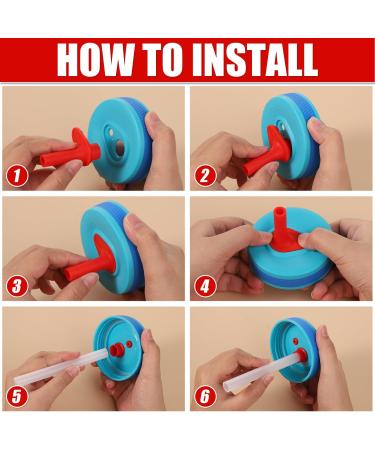 HOW TO INSTALL

1

2

3

4

5

6