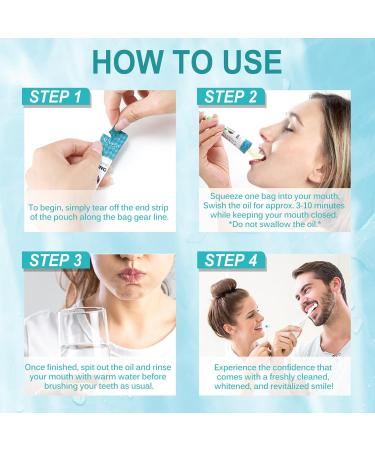 HOW TO USE

STEP 1

To begin, simply tear off the end strip of the pouch along the bag gear line.

STEP 2

Squeeze one bag into your mouth. Swish the oil for approx. 3-10 minutes while keeping your mouth closed. *Do not swallow the oil.*

STEP 3

Once finished, spit out the oil and rinse your mouth with warm water before brushing your teeth as usual.

STEP 4

Experience the confidence that comes with a freshly cleaned, whitened, and revitalized smile!