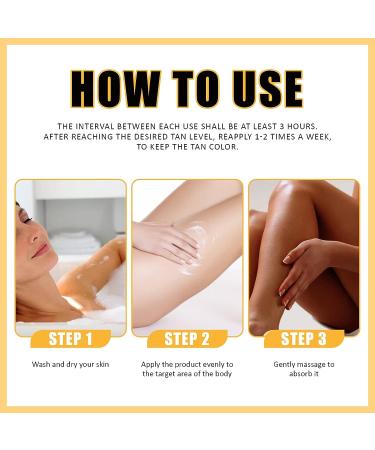 HOW TO USE

THE INTERVAL BETWEEN EACH USE SHALL BE AT LEAST 3 HOURS. AFTER REACHING THE DESIRED TAN LEVEL, REAPPLY 1-2 TIMES A WEEK, TO KEEP THE TAN COLOR.

STEP 1

Wash and dry your skin

STEP 2

Apply the product evenly to the target area of the body

STEP 3

Gently massage to absorb it