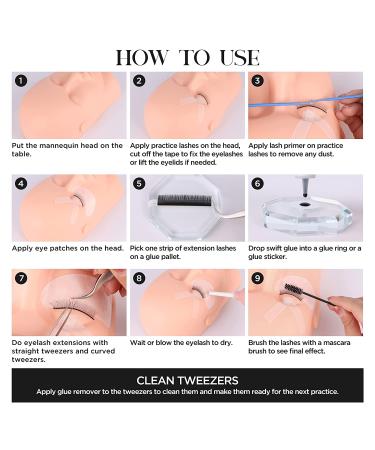 HOW TO USE

1
Put the mannequin head on the table.

2
Apply practice lashes on the head, cut off the tape to fix the eyelashes or lift the eyelids if needed.

3
Apply lash primer on practice lashes to remove any dust.

4
Apply eye patches on the head.

5
Pick one strip of extension lashes on a glue pallet.

6
Drop swift glue into a glue ring or a glue sticker.

7
Do eyelash extensions with straight tweezers and curved tweezers.

8
Wait or blow the eyelash to dry.

9
Brush the lashes with a mascara brush to see final effect.

CLEAN TWEEZERS
Apply glue remover to the tweezers to clean them and make them ready for the next practice.