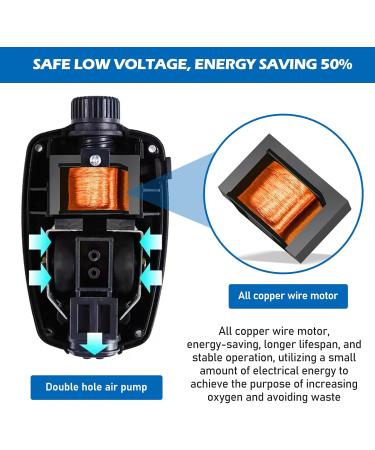 SAFE LOW VOLTAGE, ENERGY SAVING 50%

All copper wire motor

All copper wire motor, energy-saving, longer lifespan, and stable operation, utilizing a small amount of electrical energy to achieve the purpose of increasing oxygen and avoiding waste

Double hole air pump