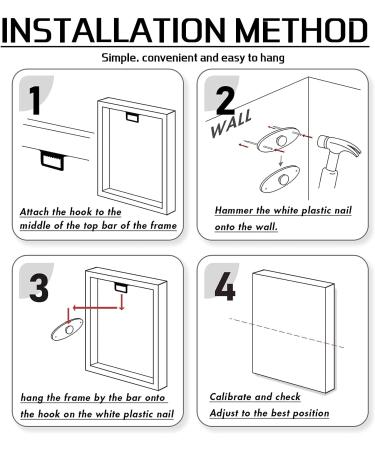 INSTALLATION METHOD

Simple. convenient and easy to hang

1

Attach the hook to the middle of the top bar of the frame

2

WALL

Hammer the white plastic nail onto the wall.

3

hang the frame by the bar onto the hook on the white plastic nail

4

Calibrate and check
Adjust to the best position