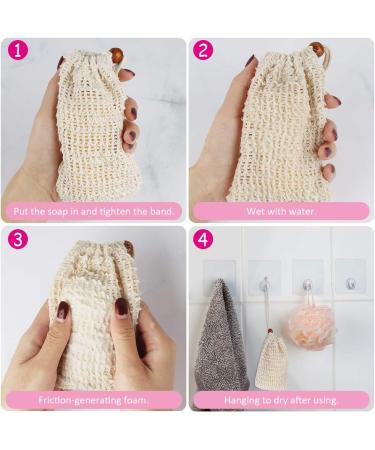 1

Put the soap in and tighten the band.

2

Wet with water.

3

Friction-generating foam.

4

Hanging to dry after using