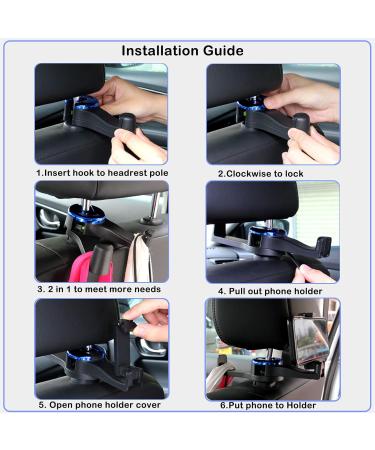 Installation Guide

1.Insert hook to headrest pole

2.Clockwise to lock

3. 2 in 1 to meet more needs

4. Pull out phone holder

5. Open phone holder cover

6.Put phone to Holder