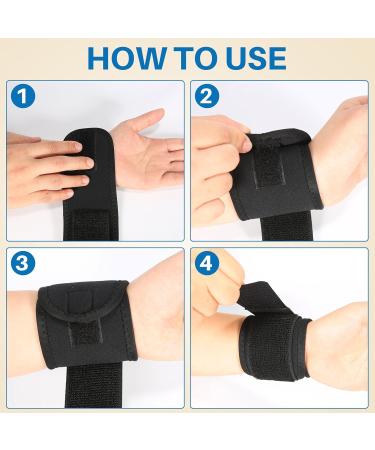 HOW TO USE

1

2

3

4