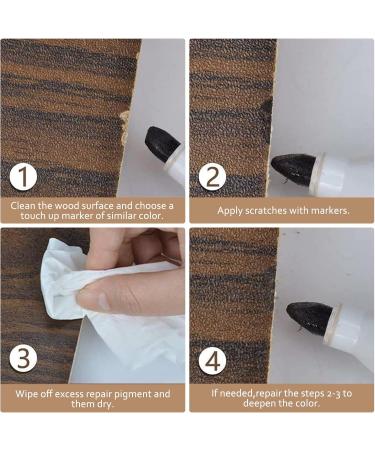 1
Clean the wood surface and choose a touch up marker of similar color.

2
Apply scratches with markers.

3
Wipe off excess repair pigment and them dry.

4
If needed,repair the steps 2-3 to deepen the color.