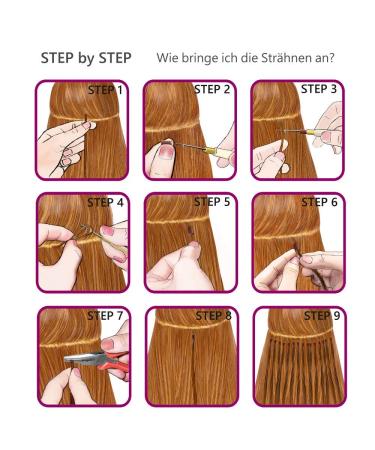 STEP by STEP Wie bringe ich die Strähnen an?

STEP 1

STEP 2

STEP 3

STEP 4

STEP 5

STEP 6

STEP 7

STEP 8

STEP 9