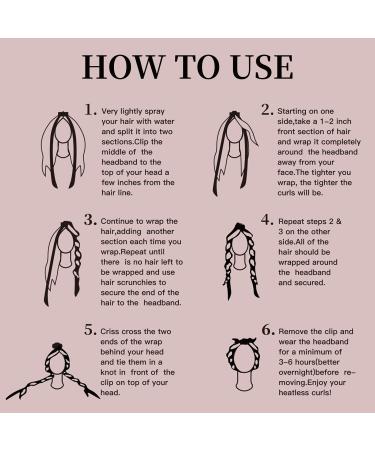 HOW TO USE

1. Very lightly spray your hair with water and split it into two sections.Clip the middle of the headband to the top of your head a few inches from the hair line.

2. Starting on one side,take a 1-2 inch front section of hair and wrap it completely around the headband away from your face.The tighter you wrap, the tighter the curls will be.

3. Continue to wrap the hair,adding another section each time you wrap.Repeat until there is no hair left to be wrapped and use hair scrunchies to secure the end of the hair to the headband.

4. Repeat steps 2 & 3 on the other side.All of the hair should be wrapped around the headband and secured.

5. Criss cross the two ends of the wrap behind your head and tie them in a knot in front of the clip on top of your head.

6. Remove the clip and wear the headband for a minimum of 3-6 hours(better overnight)before removing.Enjoy your heatless curls!