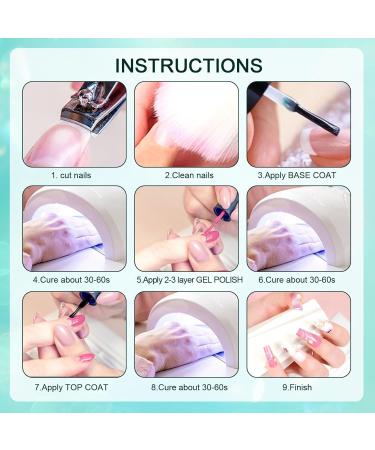 INSTRUCTIONS

1. cut nails

2.Clean nails

3.Apply BASE COAT

4.Cure about 30-60s

5.Apply 2-3 layer GEL POLISH

6.Cure about 30-60s

7.Apply TOP COAT

8.Cure about 30-60s

9.Finish