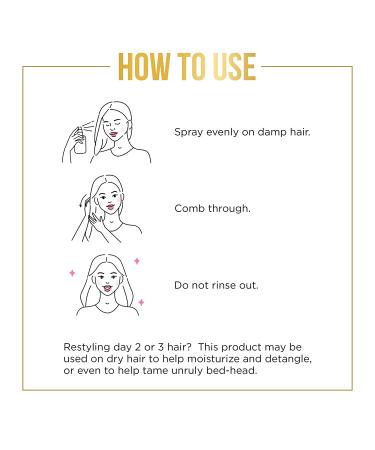 HOW TO USE

Spray evenly on damp hair.

Comb through.

Do not rinse out.

Restyling day 2 or 3 hair? This product may be used on dry hair to help moisturize and detangle, or even to help tame unruly bed-head.