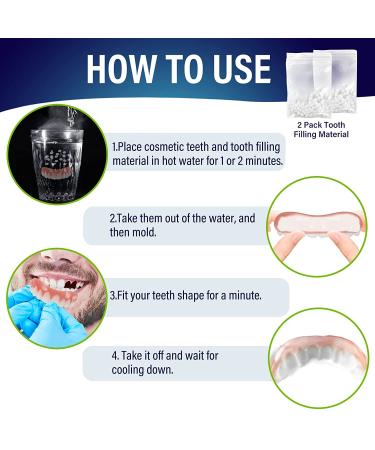 HOW TO USE

2 Pack Tooth Filling Material

1.Place cosmetic teeth and tooth filling material in hot water for 1 or 2 minutes.

2.Take them out of the water, and then mold.

3.Fit your teeth shape for a minute.

4. Take it off and wait for cooling down.