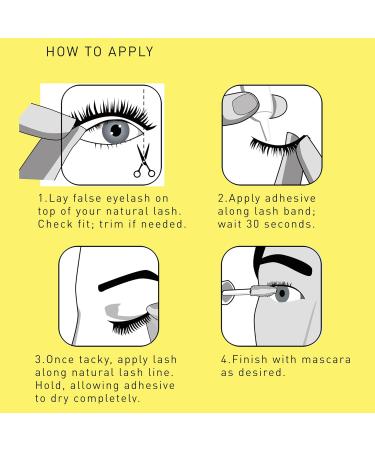 HOW TO APPLY

1.Lay false eyelash on top of your natural lash. Check fit; trim if needed.

2.Apply adhesive along lash band; wait 30 seconds.

3.Once tacky, apply lash along natural lash line. Hold, allowing adhesive to dry completely.

4.Finish with mascara as desired.