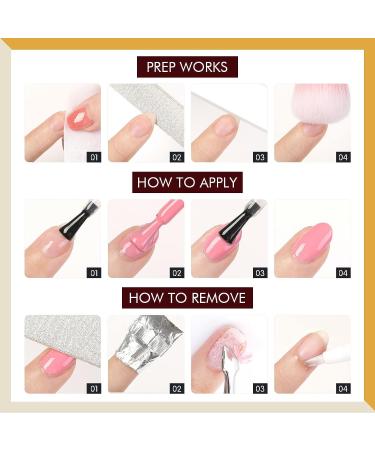 PREP WORKS

01

02

03

04

HOW TO APPLY

01

02

03

04

HOW TO REMOVE

01

02

03

04